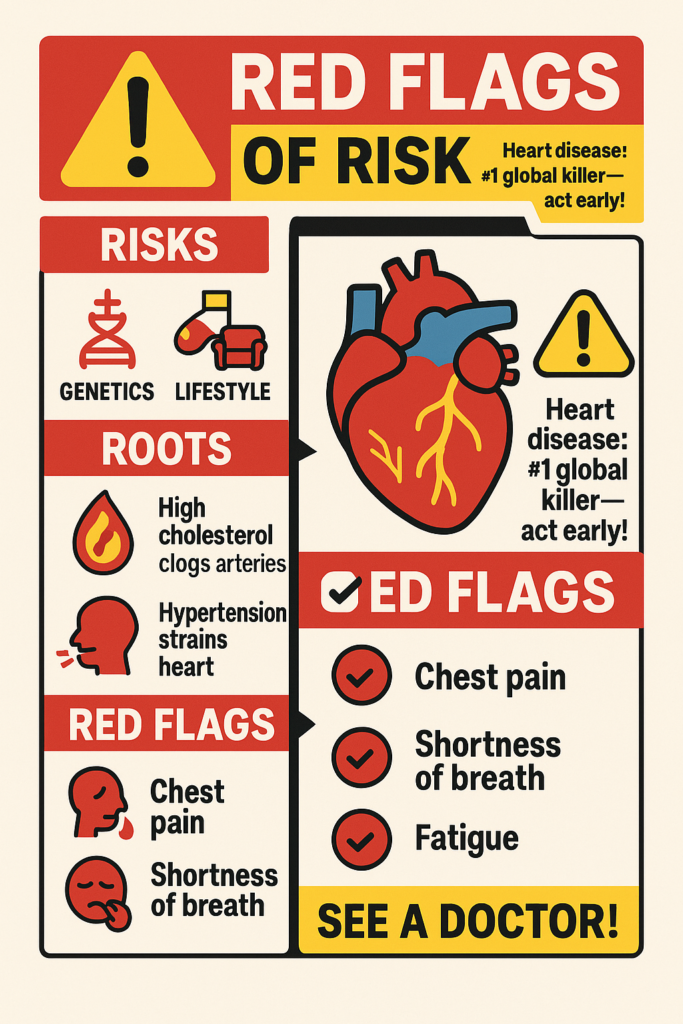 RED FLAGS
OF RISK
Heart disease! #1 global killer— act early!

RISKS
GENETICS LIFESTYLE

ROOTS
High cholesterol clogs arteries
Hypertension strains heart

RED FLAGS
Chest pain
Shortness of breath

Heart disease: #1 global killer— act early!

ED FLAGS
Chest pain
Shortness of breath
Fatigue

SEE A DOCTOR!